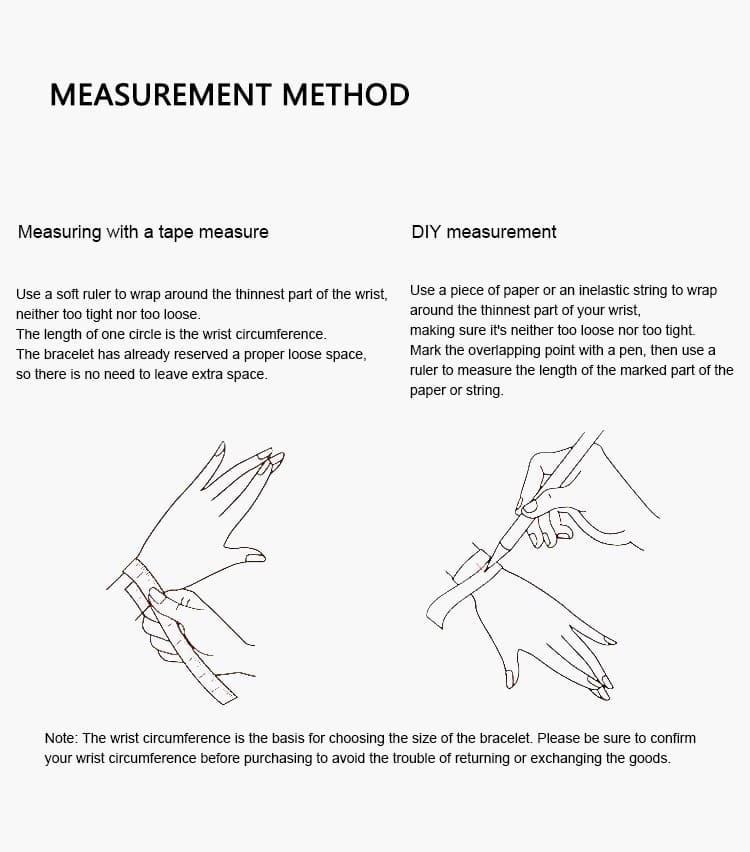 MEASUREMENT METHOD

Measuring with a tape measure

Use a soft ruler to wrap around the thinnest part of the wrist, neither too tight nor too loose.
The length of one circle is the wrist circumference.
The bracelet has already reserved a proper loose space, so there is no need to leave extra space.

DIY measurement

Use a piece of paper or an inelastic string to wrap around the thinnest part of your wrist,
making sure it's neither too loose nor too tight.
Mark the overlapping point with a pen, then use a ruler to measure the length of the marked part of the paper or string.

Note: The wrist circumference is the basis for choosing the size of the bracelet. Please be sure to confirm your wrist circumference before purchasing to avoid the trouble of returning or exchanging the goods.